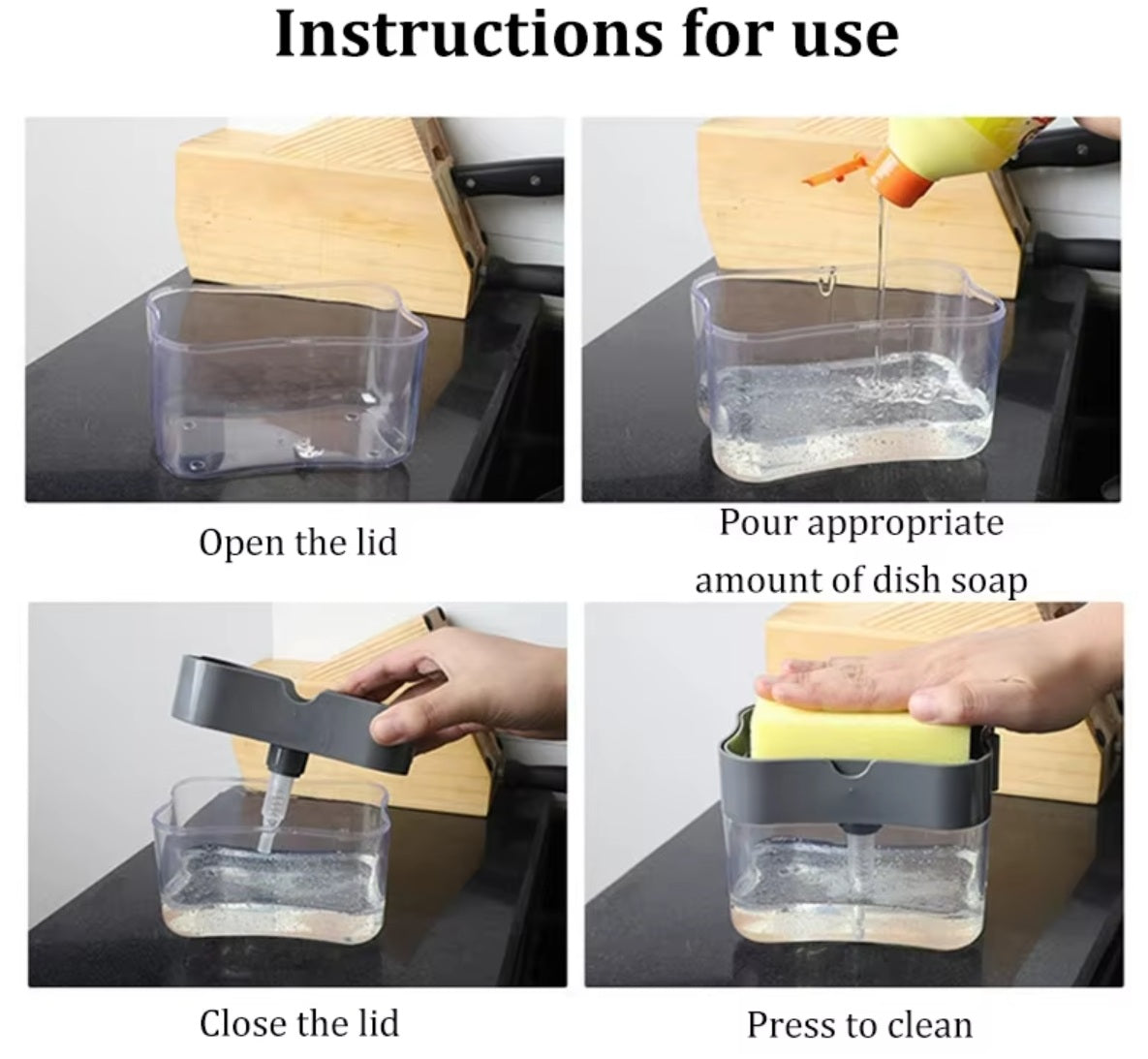 Instructions for use

Open the lid

Pour appropriate amount of dish soap

Close the lid

Press to clean